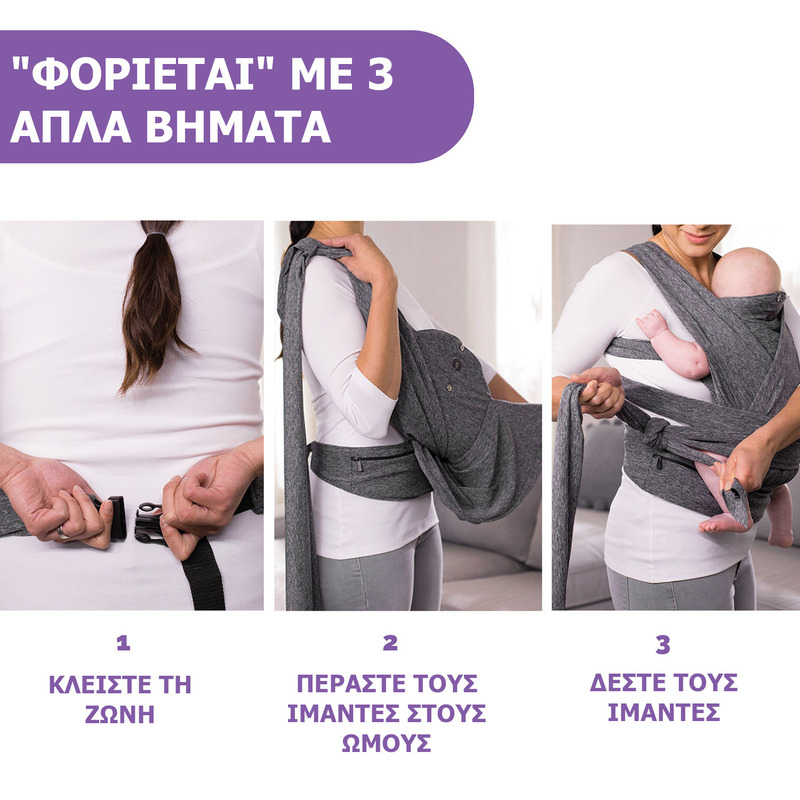 "ΦΟΡΙΕΤΑΙ" ΜΕ 3 ΑΠΛΑ ΒΗΜΑΤΑ

1
ΚΛΕΙΣΤΕ ΤΗ ΖΩΝΗ

2
ΠΕΡΑΣΤΕ ΤΟΥΣ ΙΜΑΝΤΕΣ ΣΤΟΥΣ ΩΜΟΥΣ

3
ΔΕΣΤΕ ΤΟΥΣ ΙΜΑΝΤΕΣ