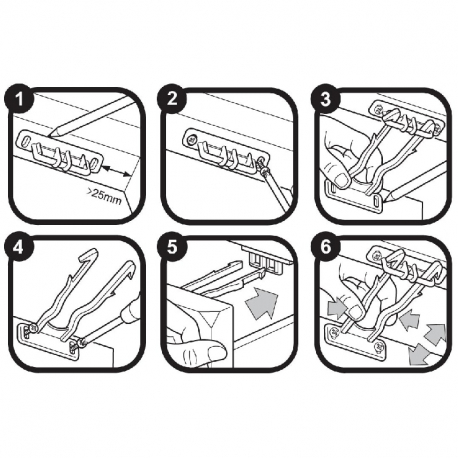 1

>25mm

2

3

4

5

6