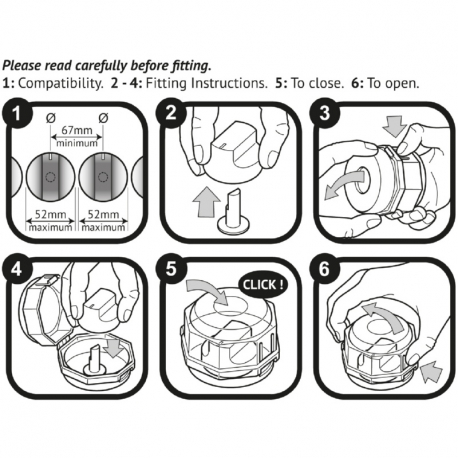 Please read carefully before fitting.
1: Compatibility. 2 - 4: Fitting Instructions. 5: To close. 6: To open.

1
Ø
Ø
67mm
minimum
52mm
maximum
52mm
maximum

2

3

4

5
CLICK !

6