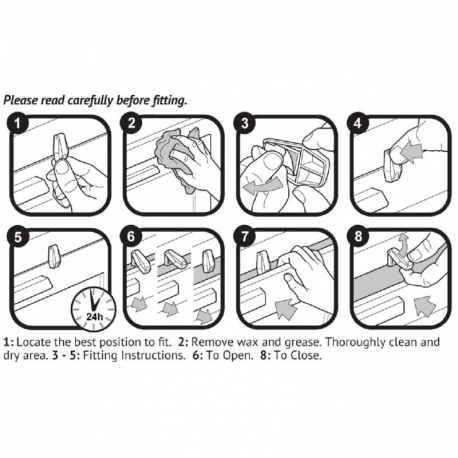 Please read carefully before fitting.

1

2

3

4

5

24h

6

7

8

1: Locate the best position to fit. 2: Remove wax and grease. Thoroughly clean and dry area. 3 - 5: Fitting Instructions. 6: To Open. 8: To Close.