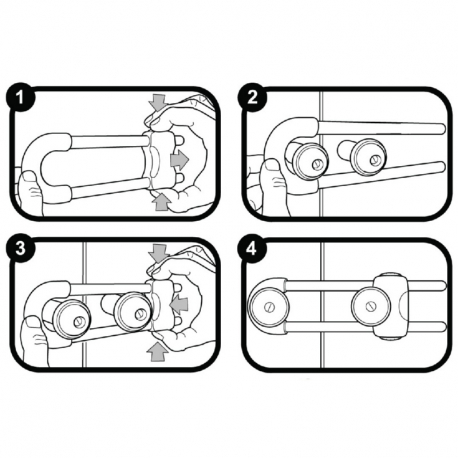 1
2
3
4