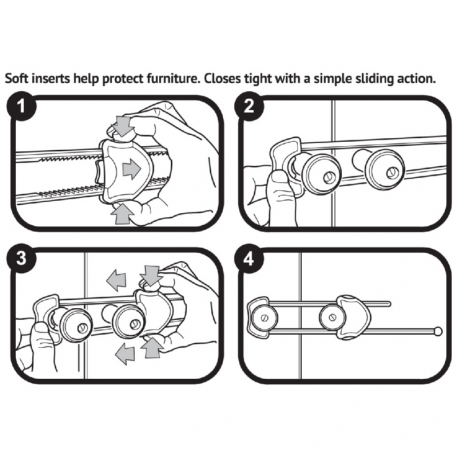 Soft inserts help protect furniture. Closes tight with a simple sliding action.

1

2

3

4