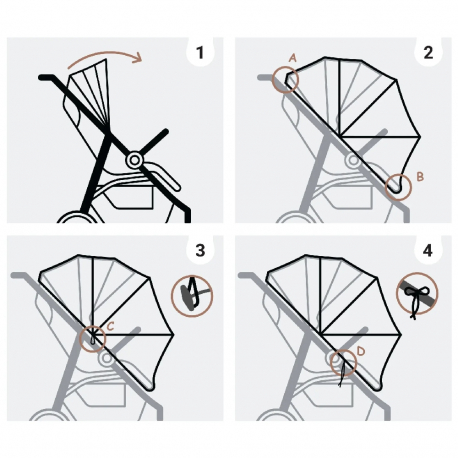 1

2
A
B

3
C

4
D