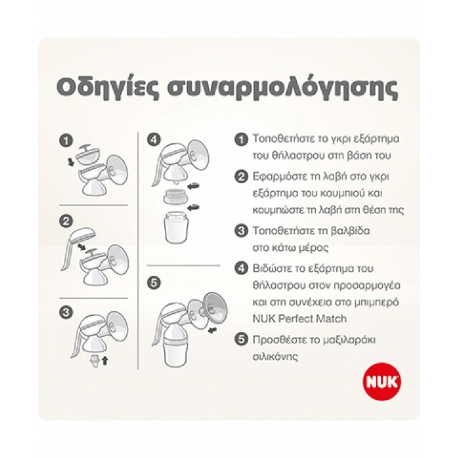 Οδηγίες συναρμολόγησης

1

2

3

4

5

1 Τοποθετήστε το γκρι εξάρτημα του θήλαστρου στη βάση του

2 Εφαρμόστε τη λαβή στο γκρι εξάρτημα του κουμπιού και κουμπώστε τη λαβή στη θέση της

3 Τοποθετήστε τη βαλβίδα στο κάτω μέρος

4 Βιδώστε το εξάρτημα του θήλαστρου στον προσαρμογέα και στη συνέχεια στο μπιμπερό NUK Perfect Match

5 Προσθέστε το μαξιλαράκι σιλικόνης

NUK