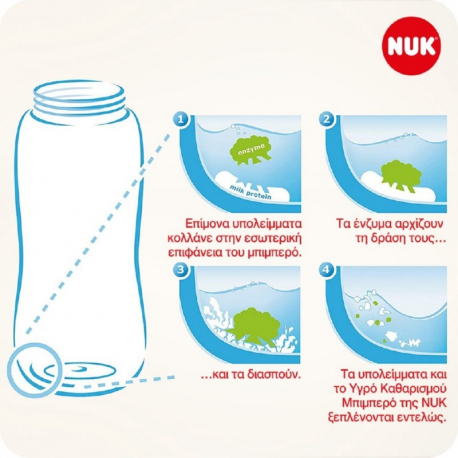 NUK

1

enzyme

milk protein

Επίμονα υπολείμματα κολλάνε στην εσωτερική επιφάνεια του μπιμπερό.

2

Τα ένζυμα αρχίζουν τη δράση τους...

3

...και τα διασπούν.

4

Τα υπολείμματα και το Υγρό Καθαρισμού Μπιμπερό της NUK ξεπλένονται εντελώς.