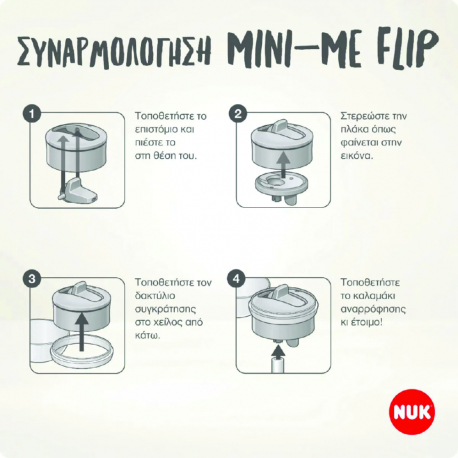 ΣΥΝΑΡΜΟΛΟΓΗΣΗ MINI-ME FLIP

1
Τοποθετήστε το επιστόμιο και πιέστε το στη θέση του.

2
Στερεώστε την πλάκα όπως φαίνεται στην εικόνα.

3
Τοποθετήστε τον δακτύλιο συγκράτησης στο χείλος από κάτω.

4
Τοποθετήστε το καλαμάκι αναρρόφησης κι έτοιμο!

NUK